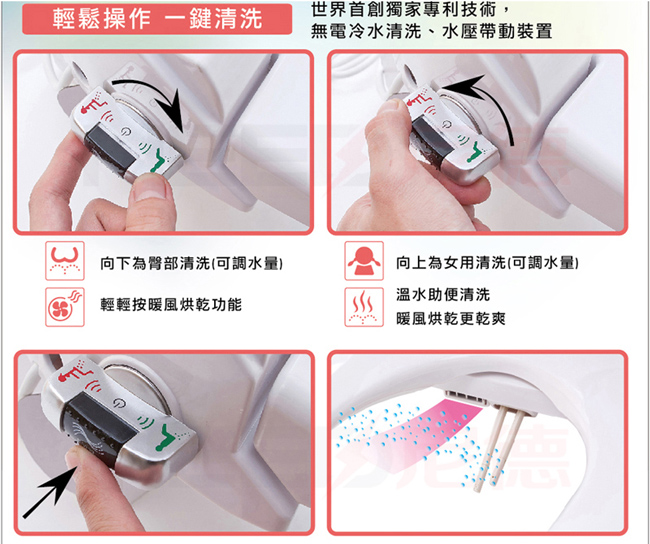 輕鬆操作 一鍵清洗

世界首創獨家專利技術，
無電冷水清洗、水壓帶動裝置

向下為臀部清洗(可調水量)

輕輕按暖風烘乾功能

向上為女用清洗(可調水量)

溫水助便清洗
暖風烘乾更乾爽